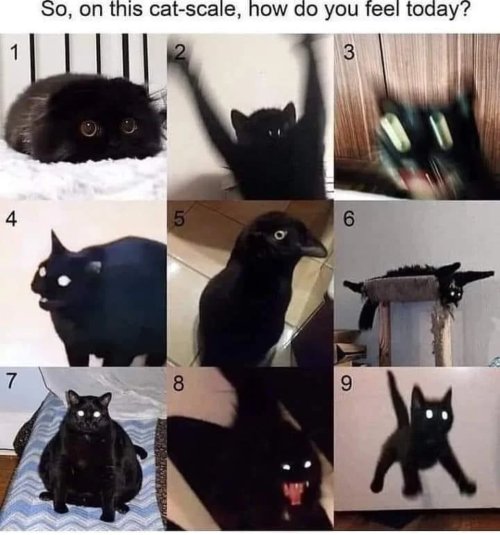 So, on this cat-scale, how do you feel today?

1

2

3

4

5

6

7

8

9