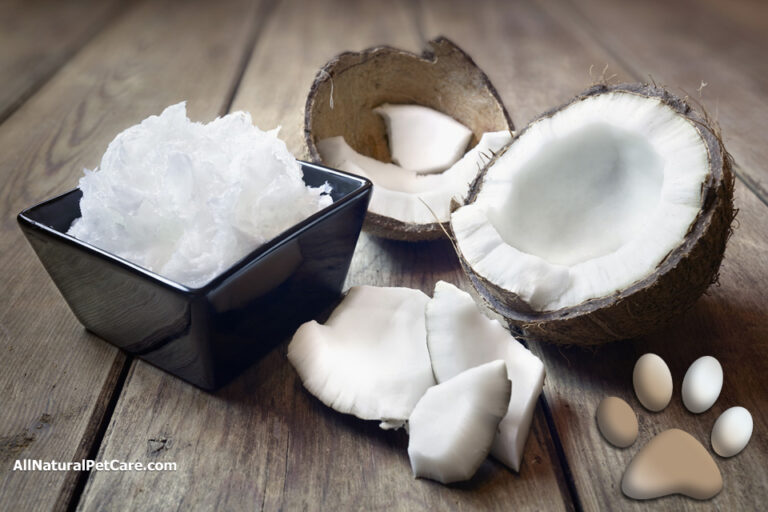 AllNaturalPetCare.com